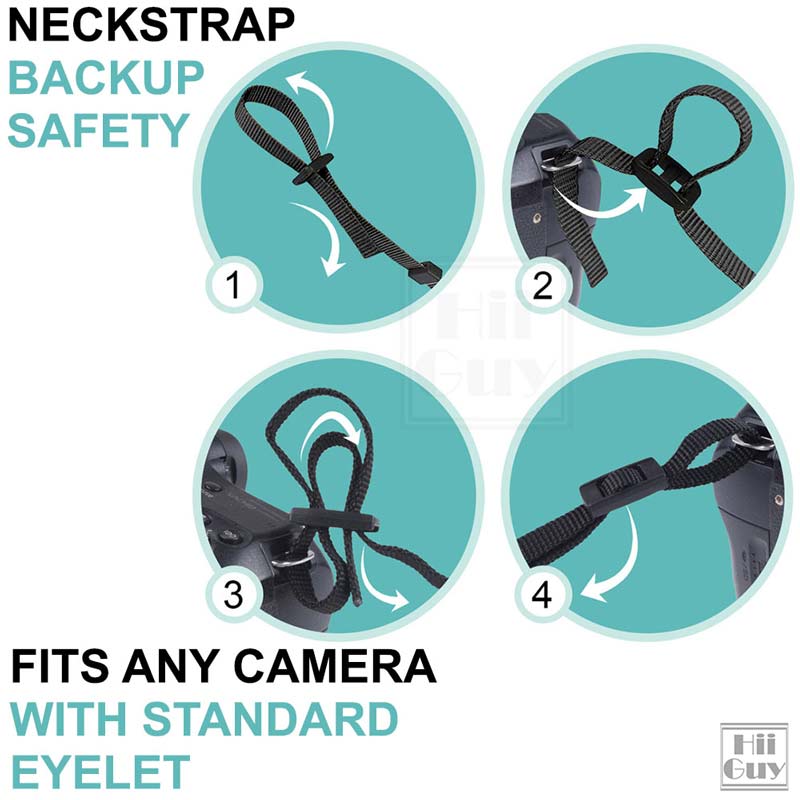 NECKSTRAP
BACKUP
SAFETY

1

2

Hii
Guy

3

4

FITS ANY CAMERA
WITH STANDARD
EYELET

Hii
Guy