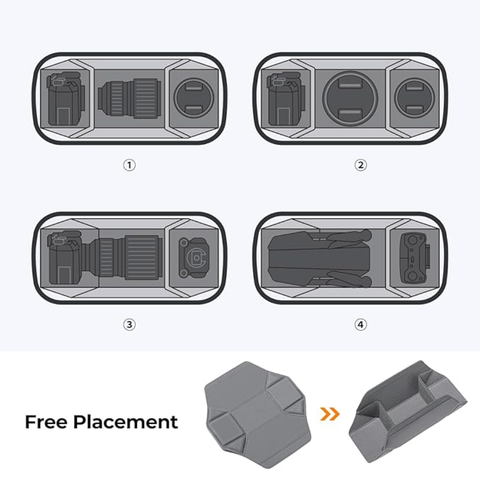 ①

②

③

④

Free Placement