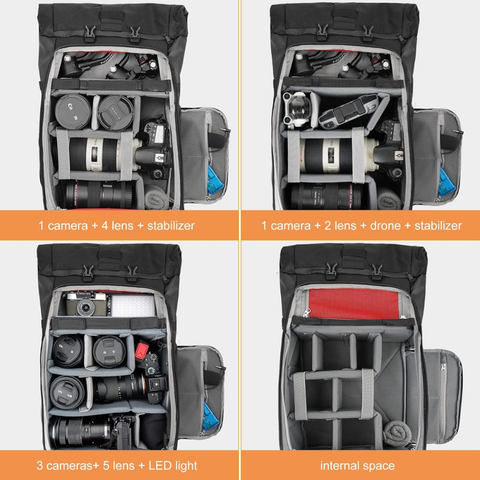 1 camera + 4 lens + stabilizer

1 camera + 2 lens + drone + stabilizer

3 cameras+ 5 lens + LED light

internal space